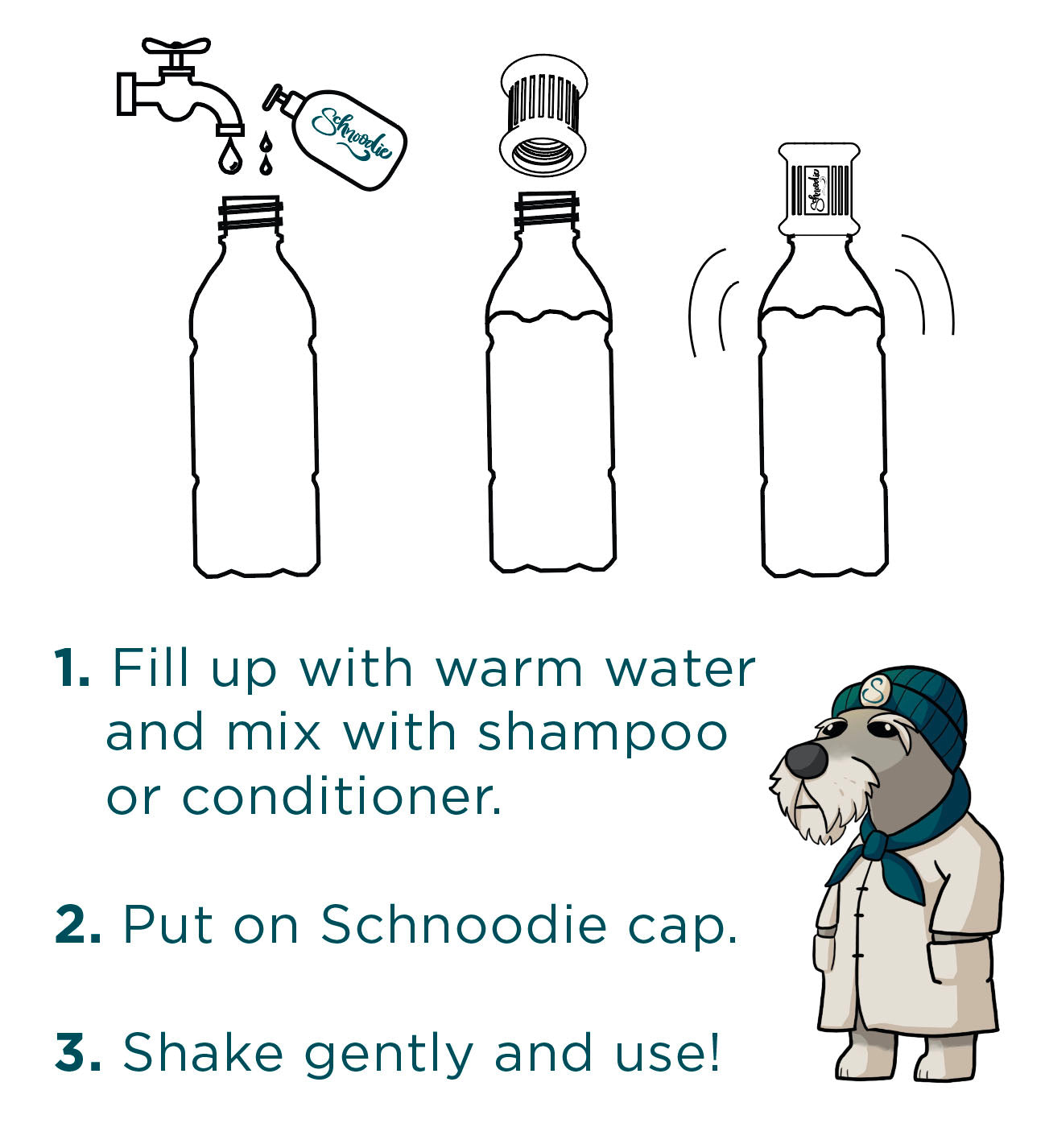 Schnoodie

Schnoodie

1. Fill up with warm water and mix with shampoo or conditioner.

2. Put on Schnoodie cap.

3. Shake gently and use!

S